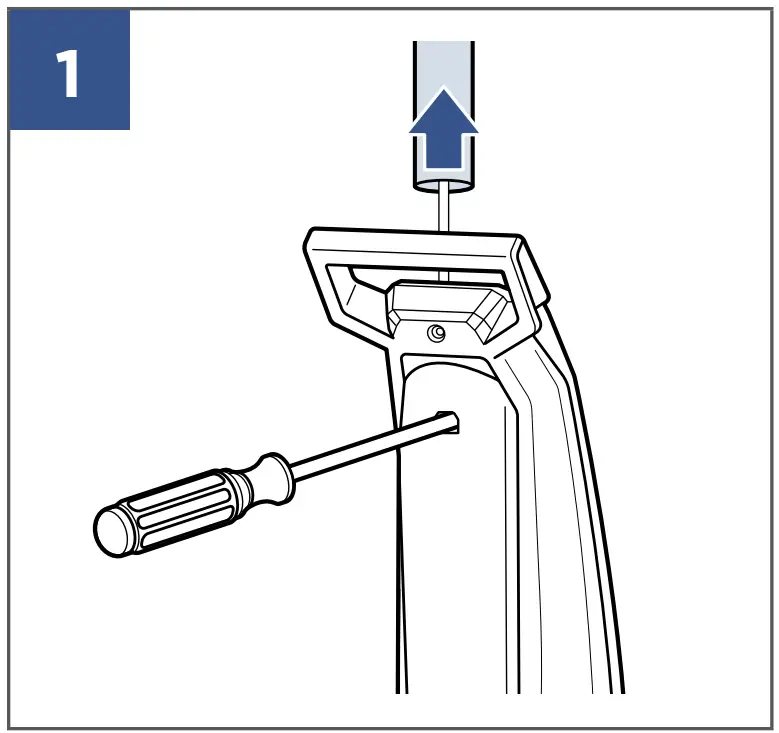 1