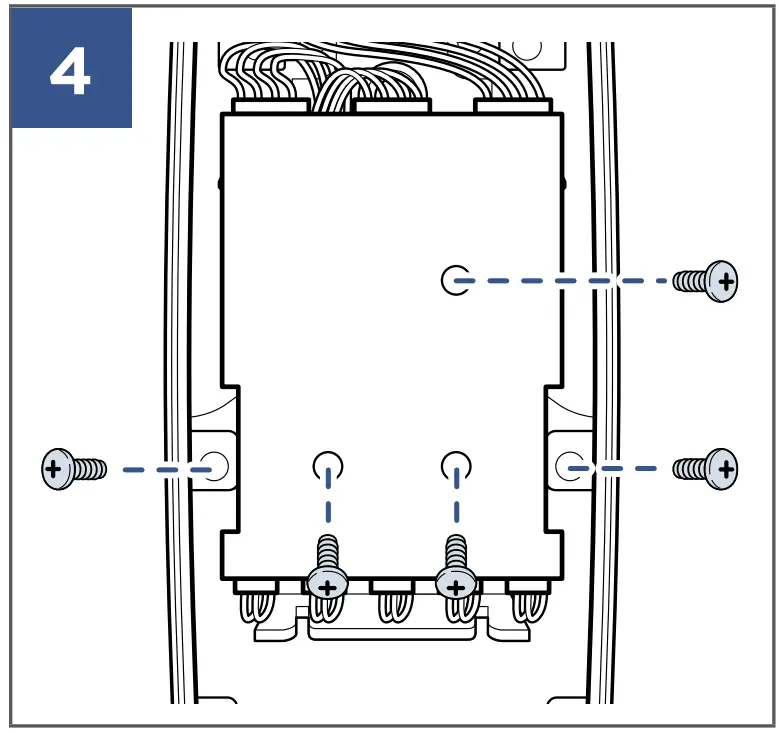 4