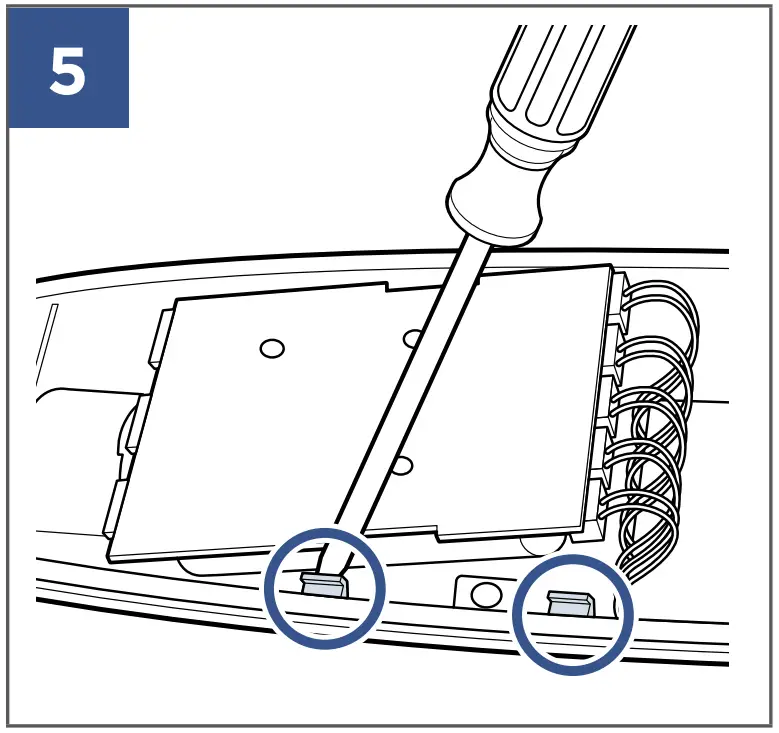 5