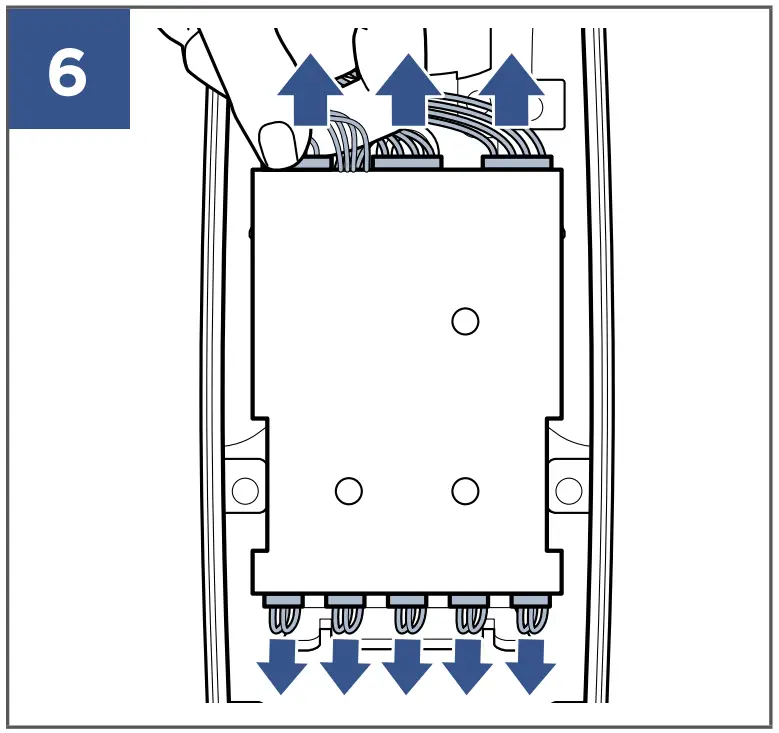 6