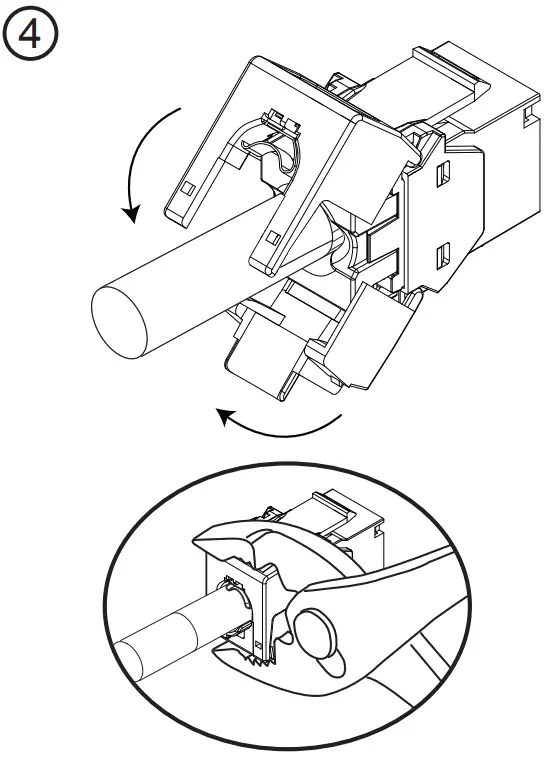 ④