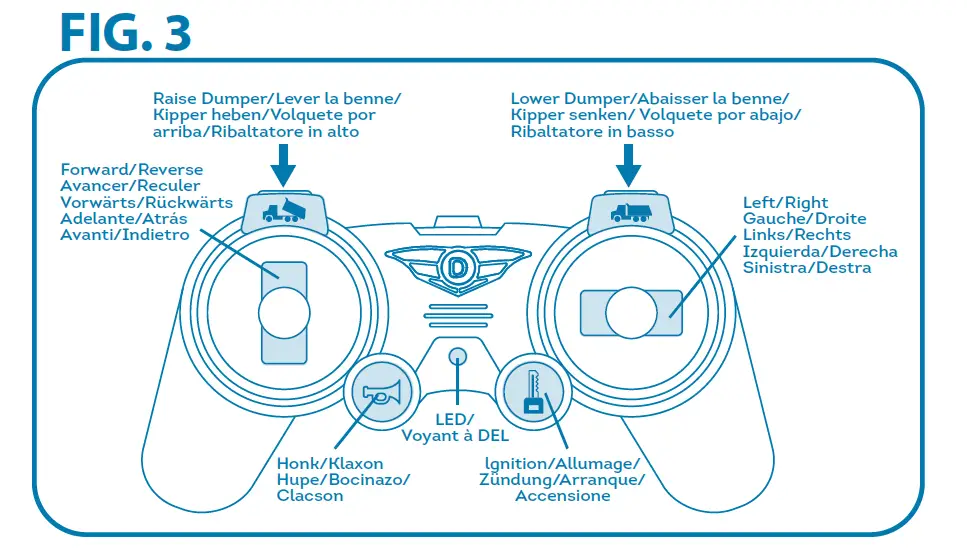 FIG. 3

Raise Dumper/Lever la benne/ Kipper heben/Volquete por arriba/Ribaltatore in alto

Lower Dumper/Abaisser la benne/ Kipper senken/ Volquete por abajo/ Ribaltatore in basso

Forward/Reverse
Avancer/Reculer
Vorwärts/Rückwärts
Adelante/Atrás
Avanti/Indietro

Left/Right
Gauche/Droite
Links/Rechts
Izquierda/Derecha
Sinistra/Destra

D

LED/
Voyant à DEL

Honk/Klaxon
Hupe/Bocinazo/
Clacson

Ignition/Allumage/
Zündung/Arranque/
Accensione