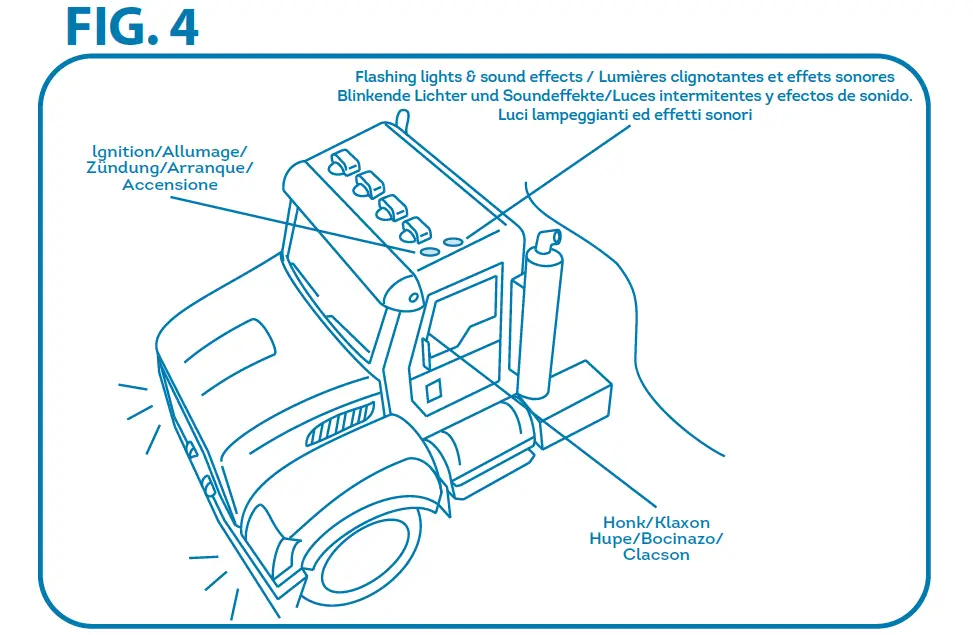 FIG. 4

Flashing lights & sound effects / Lumières clignotantes et effets sonores
Blinkende Lichter und Soundeffekte/Luces intermitentes y efectos de sonido.
Luci lampeggianti ed effetti sonori

Ignition/Allumage/
Zündung/Arranque/
Accensione

Honk/Klaxon
Hupe/Bocinazo/
Clacson