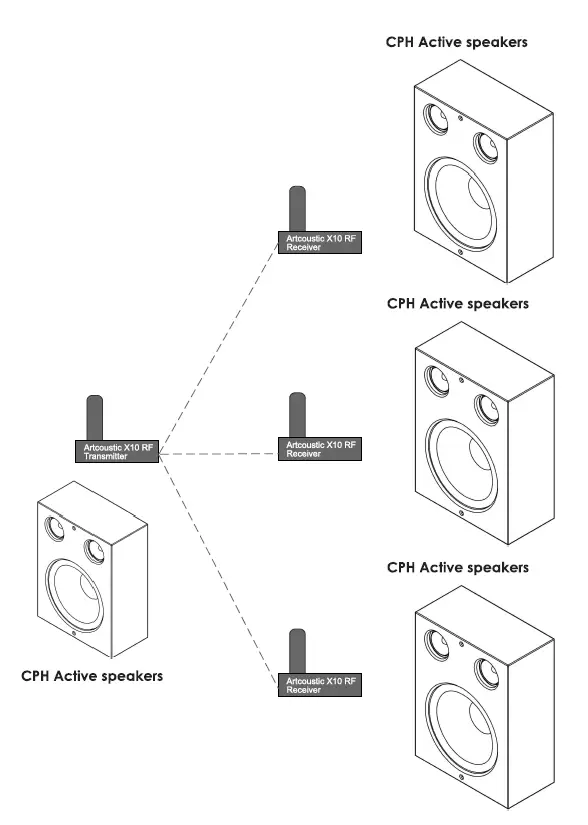 CPH Active speakers

Artcoustic X10 RF Receiver

CPH Active speakers

Artcoustic X10 RF Transmitter

Artcoustic X10 RF Receiver

CPH Active speakers

CPH Active speakers

Artcoustic X10 RF Receiver