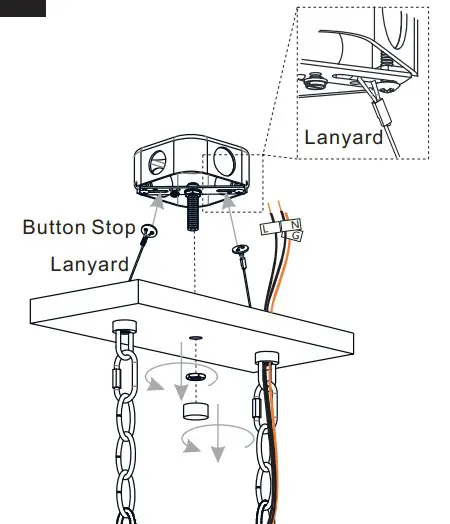 Lanyard

Button Stop

Lanyard

L N G