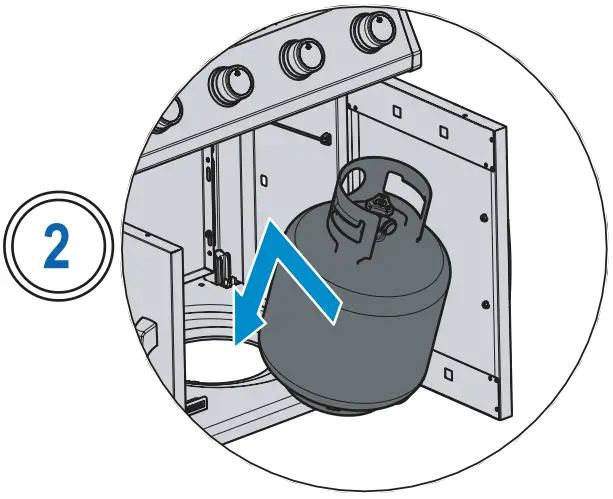 2