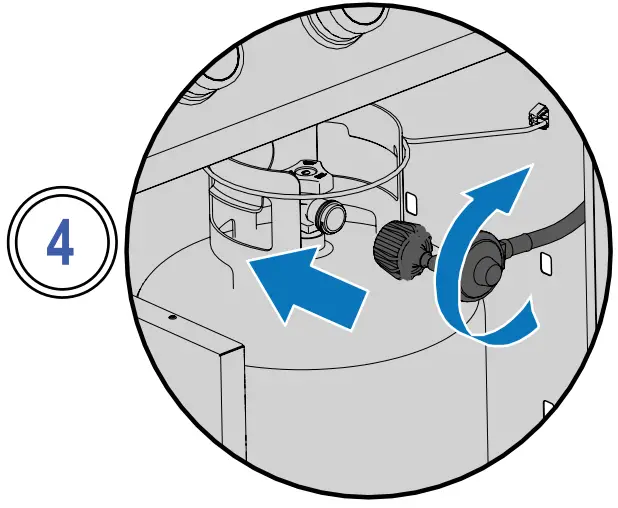 4