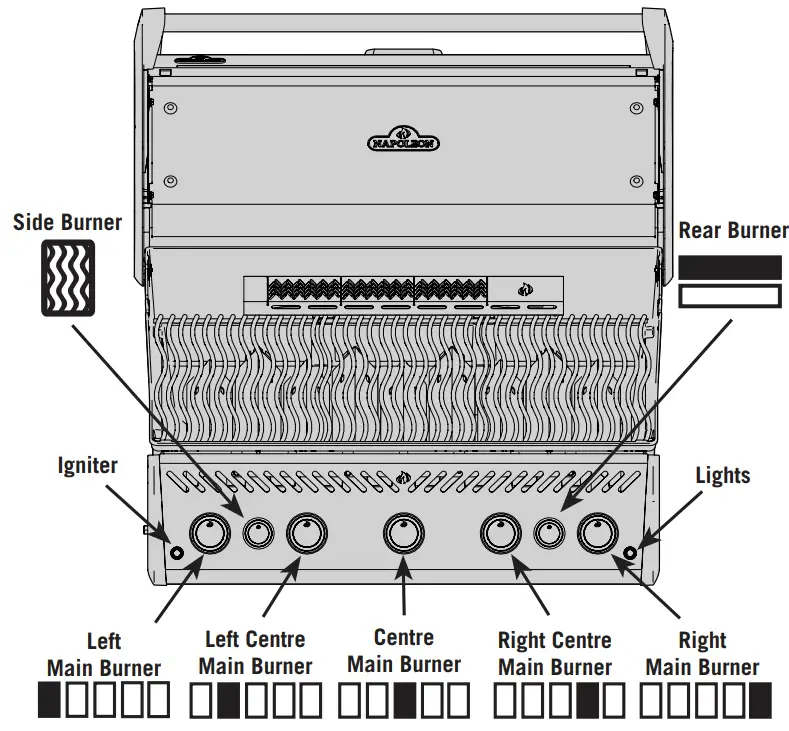 NAPOLEON

Side Burner

Rear Burner

Igniter

Lights

Left Main Burner

Left Centre Main Burner

Centre Main Burner

Right Centre Main Burner

Right Main Burner