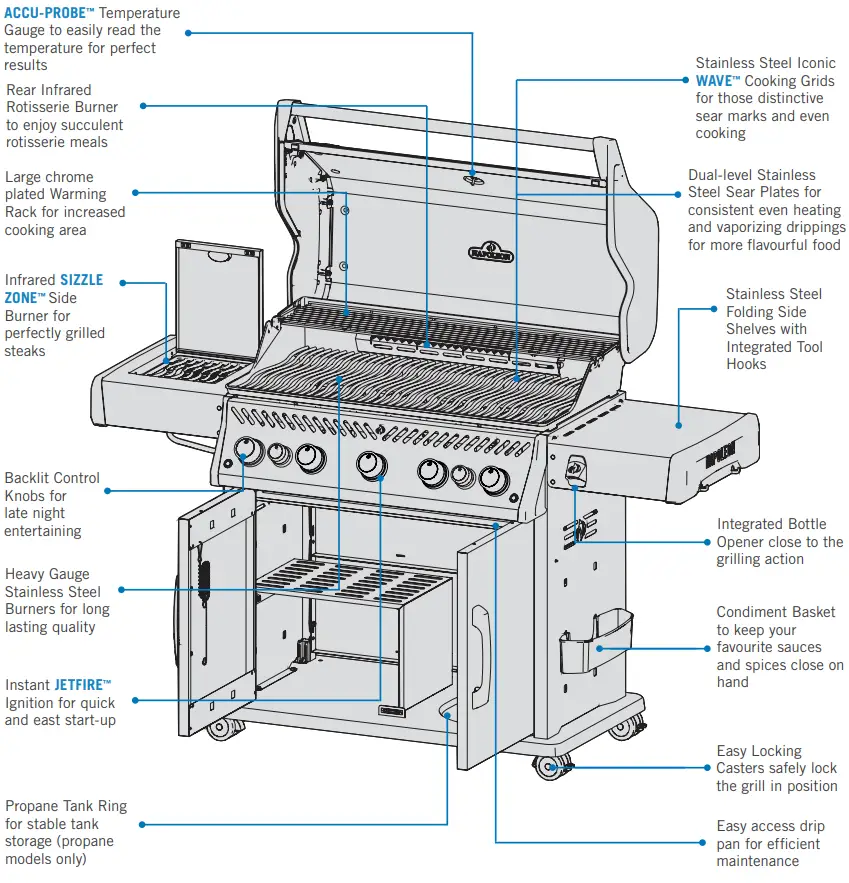 ACCU-PROBE™ Temperature Gauge to easily read the temperature for perfect results

Rear Infrared Rotisserie Burner to enjoy succulent rotisserie meals

Large chrome plated Warming Rack for increased cooking area

Infrared SIZZLE ZONE™ Side Burner for perfectly grilled steaks

Backlit Control Knobs for late night entertaining

Heavy Gauge Stainless Steel Burners for long lasting quality

Instant JETFIRE™ Ignition for quick and east start-up

Propane Tank Ring for stable tank storage (propane models only)

Stainless Steel Iconic WAVE™ Cooking Grids for those distinctive sear marks and even cooking

Dual-level Stainless Steel Sear Plates for consistent even heating and vaporizing drippings for more flavourful food

Stainless Steel Folding Side Shelves with Integrated Tool Hooks

Integrated Bottle Opener close to the grilling action

Condiment Basket to keep your favourite sauces and spices close on hand

Easy Locking Casters safely lock the grill in position

Easy access drip pan for efficient maintenance

NAPOLEON

NAPOLEON