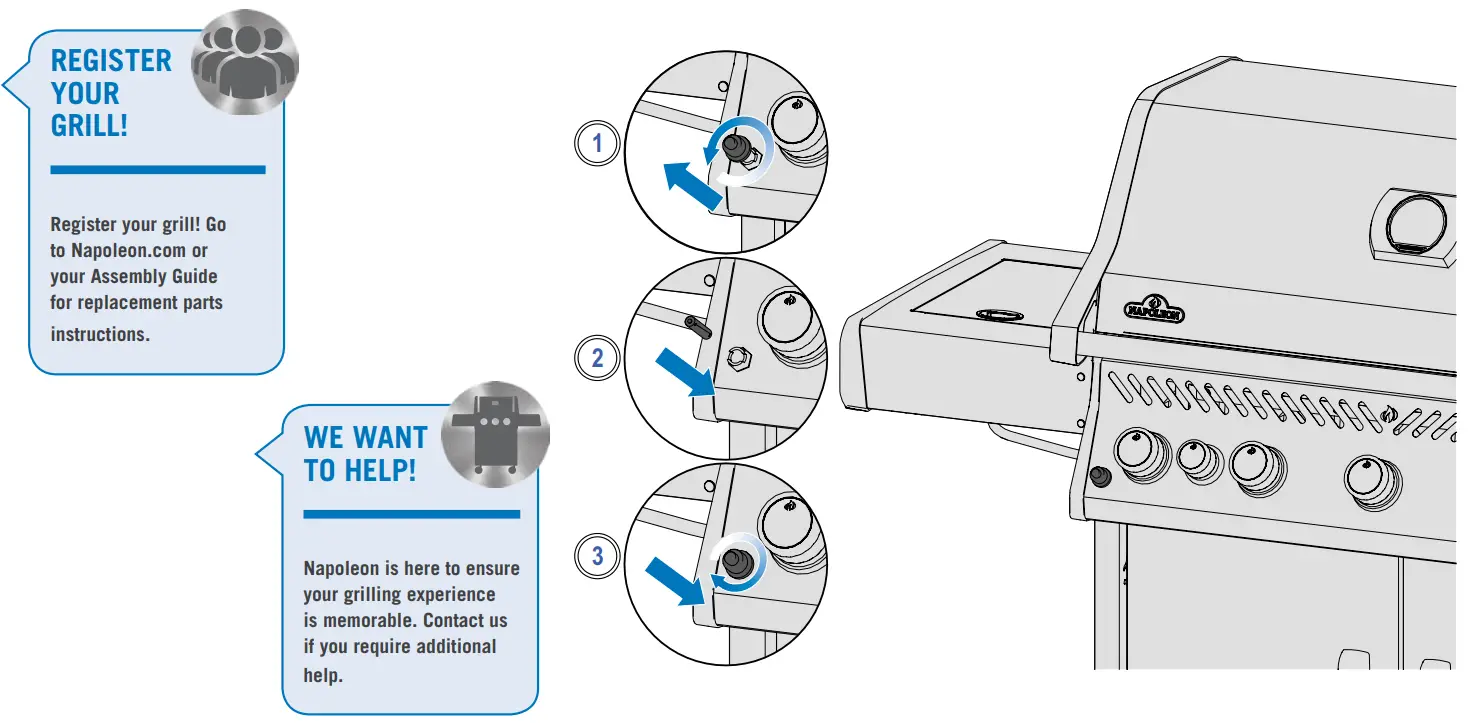 REGISTER YOUR GRILL!

Register your grill! Go to Napoleon.com or your Assembly Guide for replacement parts instructions.

WE WANT TO HELP!

Napoleon is here to ensure your grilling experience is memorable. Contact us if you require additional help.

1

2

3

NAPOLEON