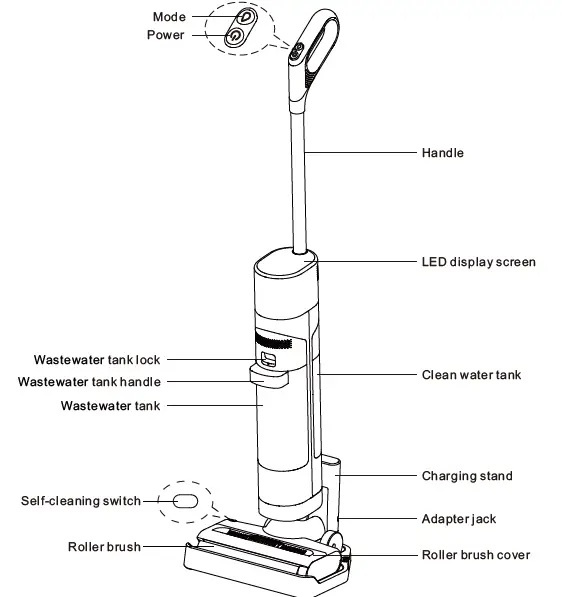 Mode
Power
Handle
LED display screen
Wastewater tank lock
Wastewater tank handle
Wastewater tank
Clean water tank
Charging stand
Self-cleaning switch
Adapter jack
Roller brush
Roller brush cover