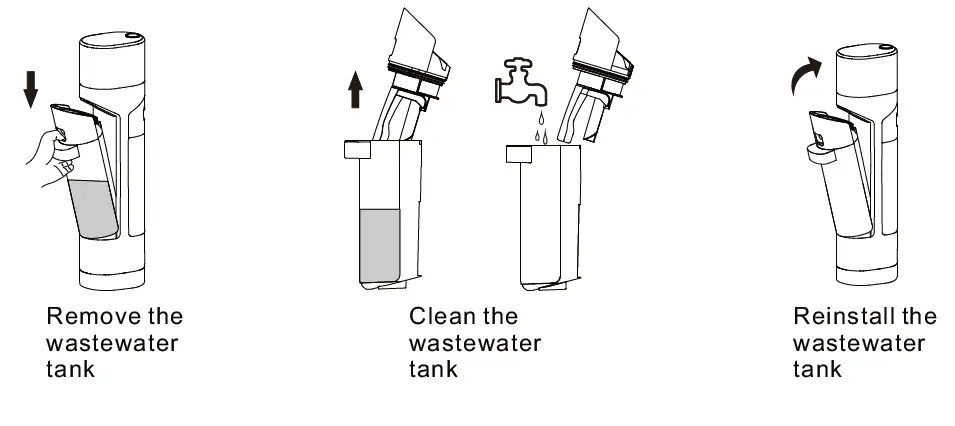 Remove the wastewater tank

Clean the wastewater tank

Reinstall the wastewater tank