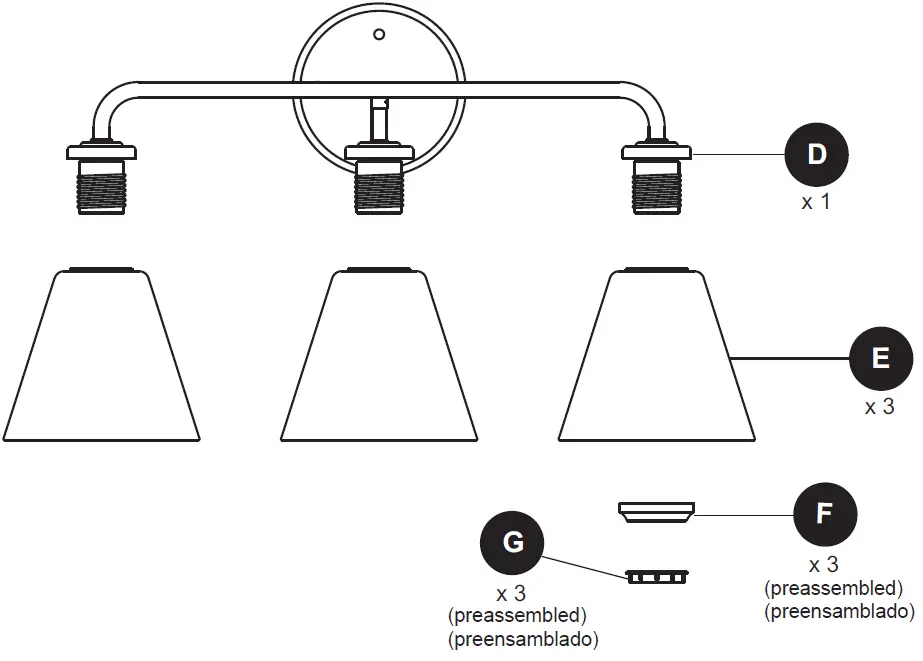 D
x 1

E
x 3

F
x 3
(preassembled)
(preensamblado)

G
x 3
(preassembled)
(preensamblado)