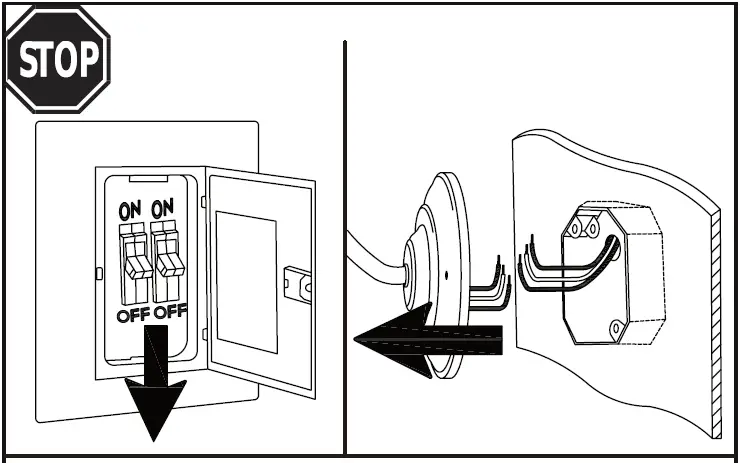 STOP

ON ON

OFF OFF