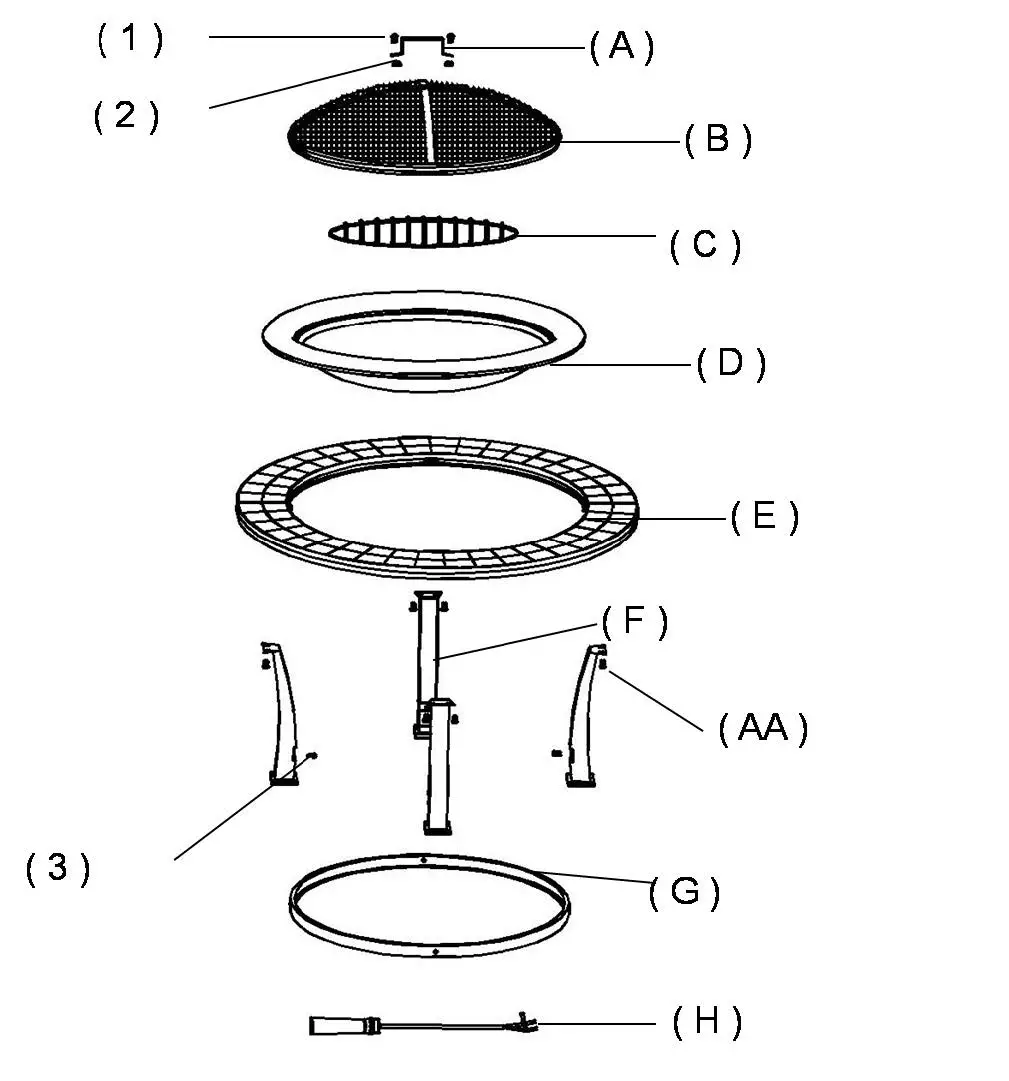 ( 1 )
( A )
( 2 )
( B )
( C )
( D )
( E )
( F )
( AA )
( 3 )
( G )
( H )