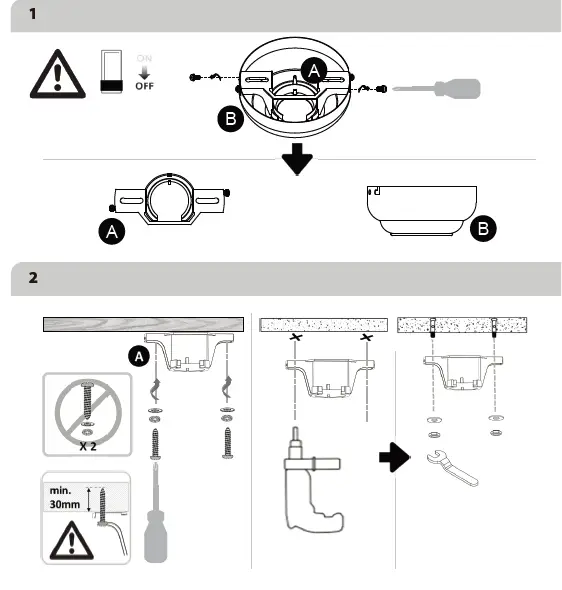 1

ON
OFF

A

B

A

B

2

A

X 2

min.
30mm