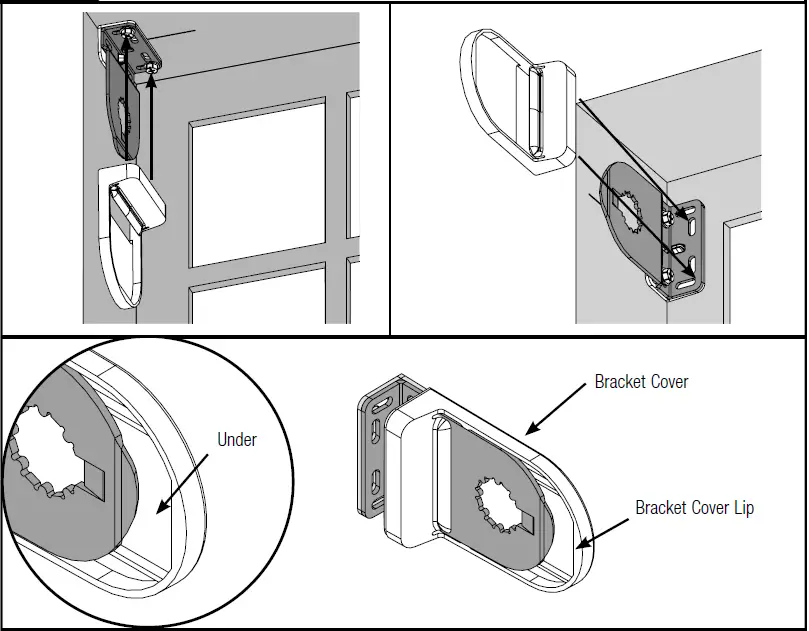 Under

Bracket Cover

Bracket Cover Lip