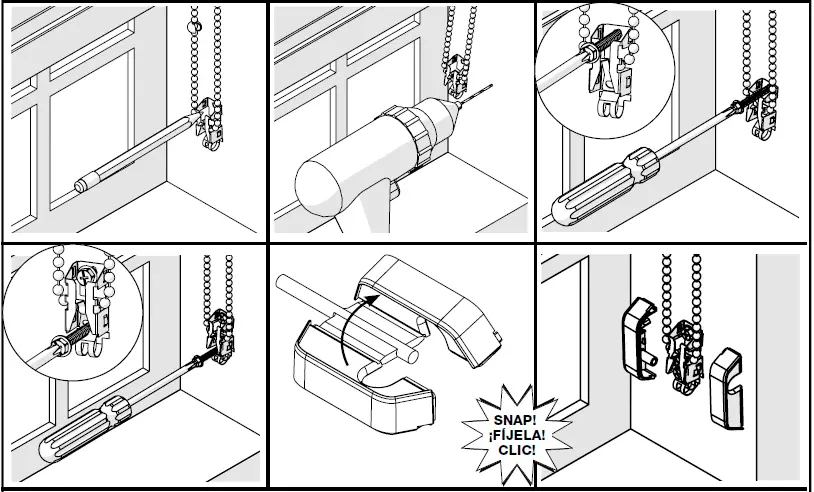 SNAP!
¡FÍJELA!
CLIC!