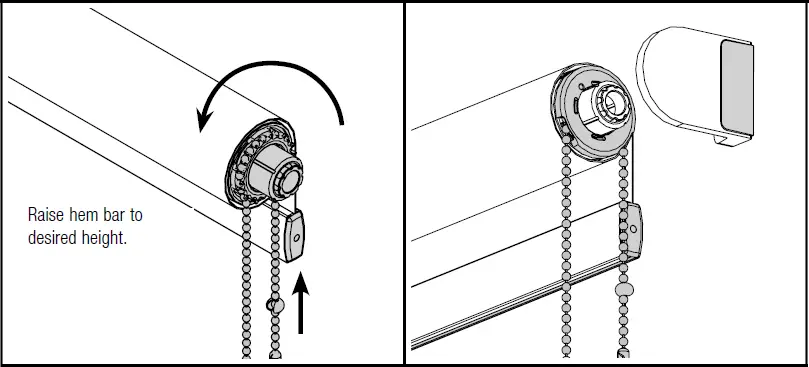 Raise hem bar to desired height.