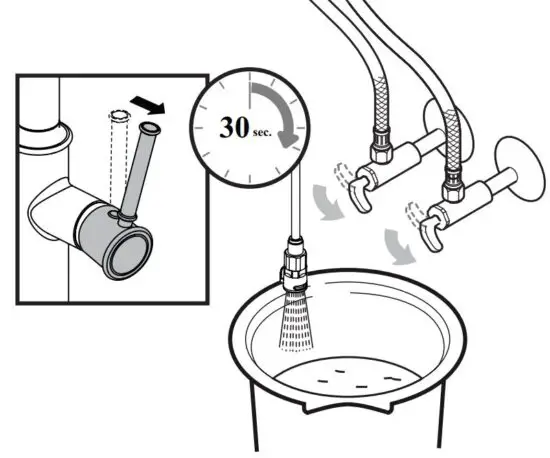 30 sec.