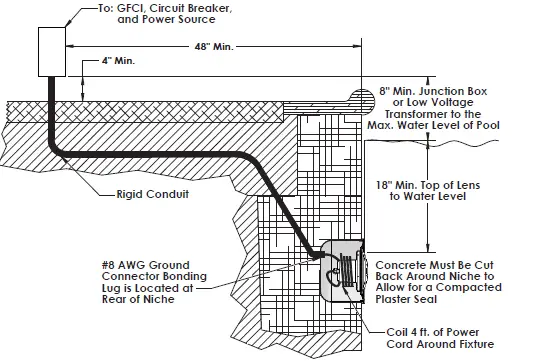 To: GFCI, Circuit Breaker, and Power Source

48" Min.

4" Min.

8" Min. Junction Box or Low Voltage Transformer to the Max. Water Level of Pool

Rigid Conduit

18" Min. Top of Lens to Water Level

#8 AWG Ground Connector Bonding Lug is Located at Rear of Niche

Concrete Must Be Cut Back Around Niche to Allow for a Compacted Plaster Seal

Coil 4 ft. of Power Cord Around Fixture