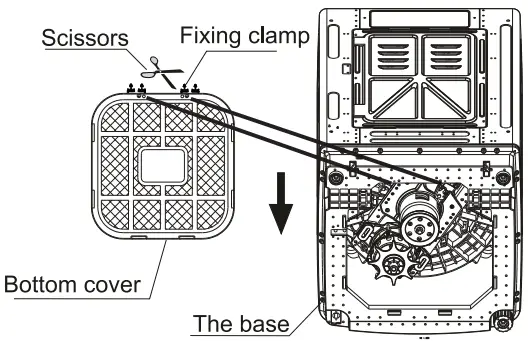 Scissors
Fixing clamp
Bottom cover
The base