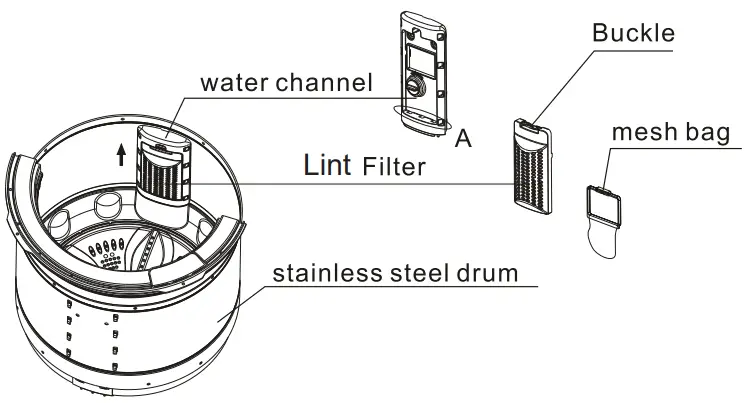 Buckle

water channel

A

mesh bag

Lint Filter

stainless steel drum