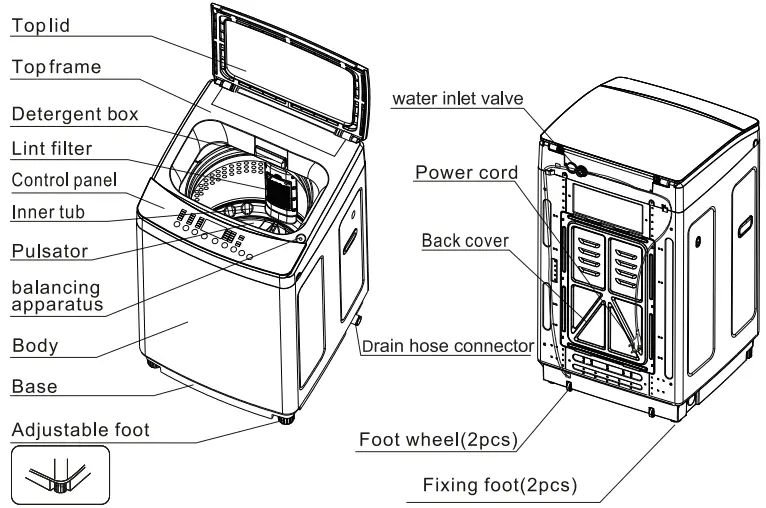 Top lid
Top frame
Detergent box
Lint filter
Control panel
Inner tub
Pulsator
balancing apparatus
Body
Base
Adjustable foot

water inlet valve
Power cord
Back cover
Drain hose connector
Foot wheel(2pcs)
Fixing foot(2pcs)