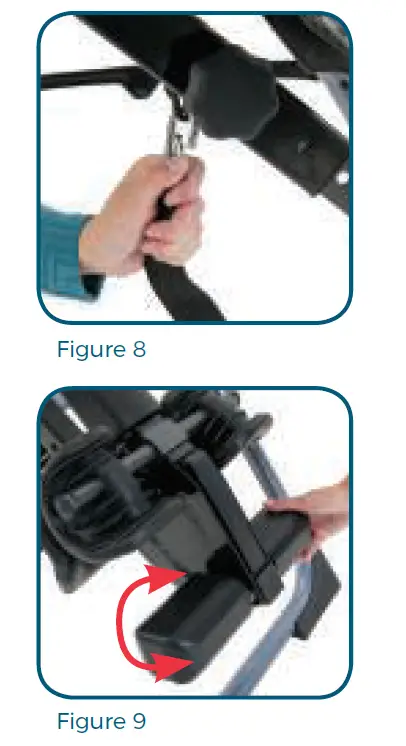 Figure 8

Figure 9