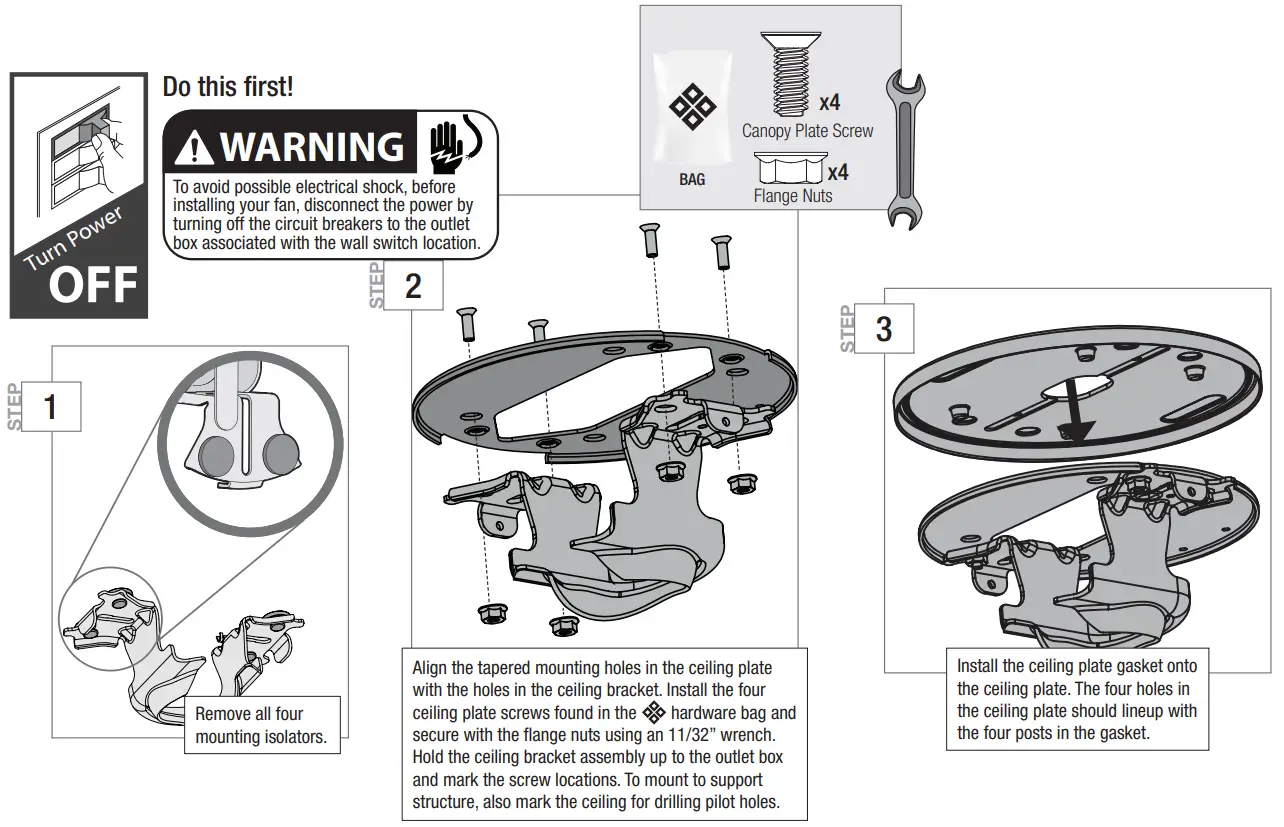 Turn Power
OFF

Do this first!

WARNING
To avoid possible electrical shock, before installing your fan, disconnect the power by turning off the circuit breakers to the outlet box associated with the wall switch location.

BAG
x4
Canopy Plate Screw
x4
Flange Nuts

STEP 1
Remove all four mounting isolators.

STEP 2
Align the tapered mounting holes in the ceiling plate with the holes in the ceiling bracket. Install the four ceiling plate screws found in the hardware bag and secure with the flange nuts using an 11/32" wrench. Hold the ceiling bracket assembly up to the outlet box and mark the screw locations. To mount to support structure, also mark the ceiling for drilling pilot holes.

STEP 3
Install the ceiling plate gasket onto the ceiling plate. The four holes in the ceiling plate should lineup with the four posts in the gasket.