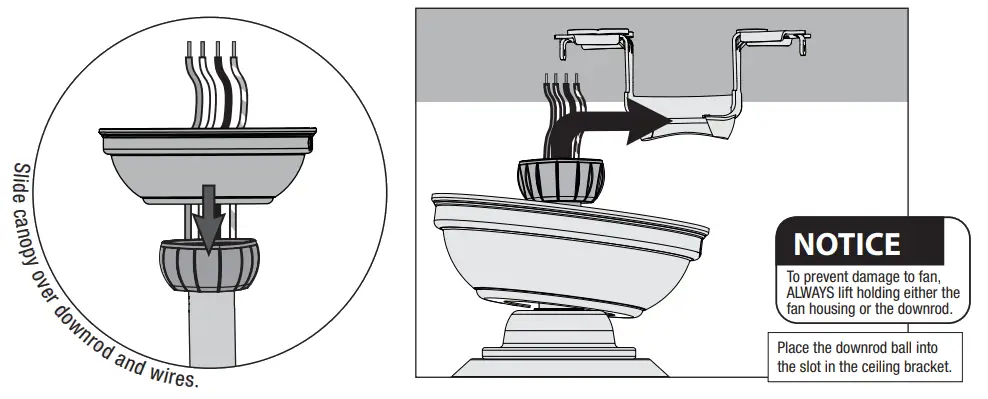 Slide canopy over downrod and wires.

NOTICE

To prevent damage to fan, ALWAYS lift holding either the fan housing or the downrod.

Place the downrod ball into the slot in the ceiling bracket.