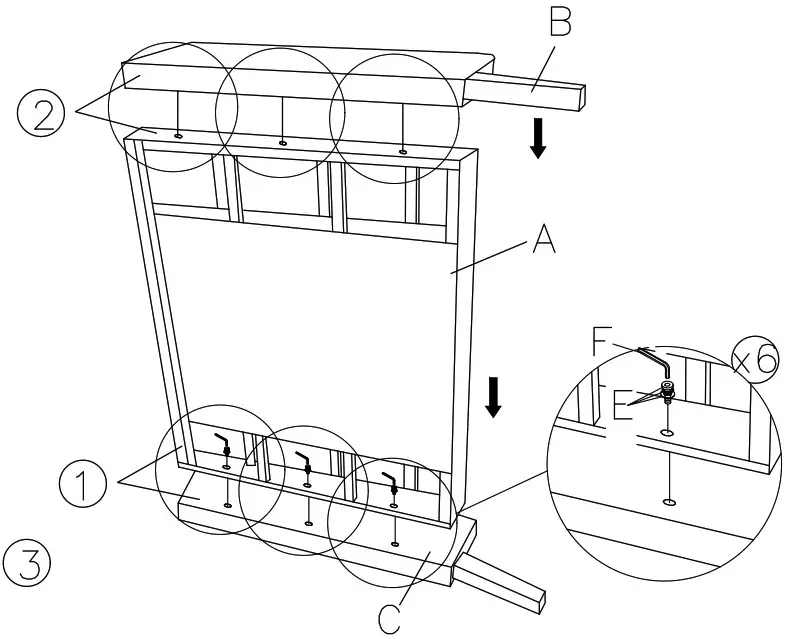 B
2
A
F
x6
E
1
3
C