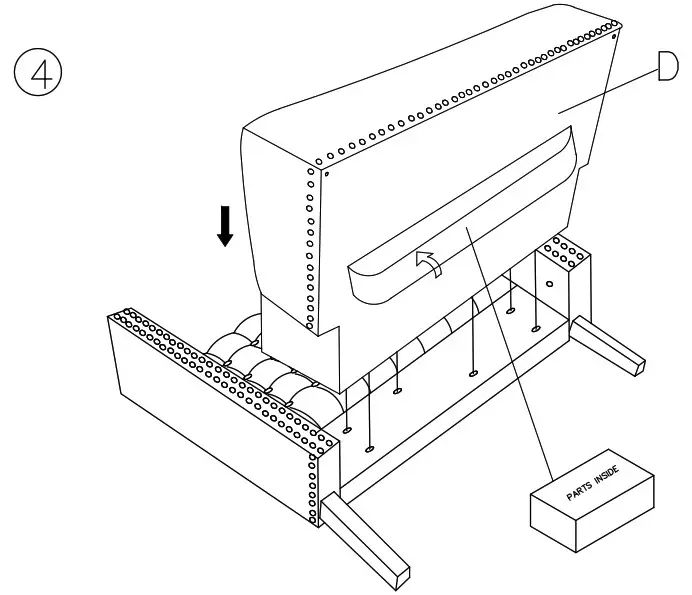 4

D

PARTS INSIDE