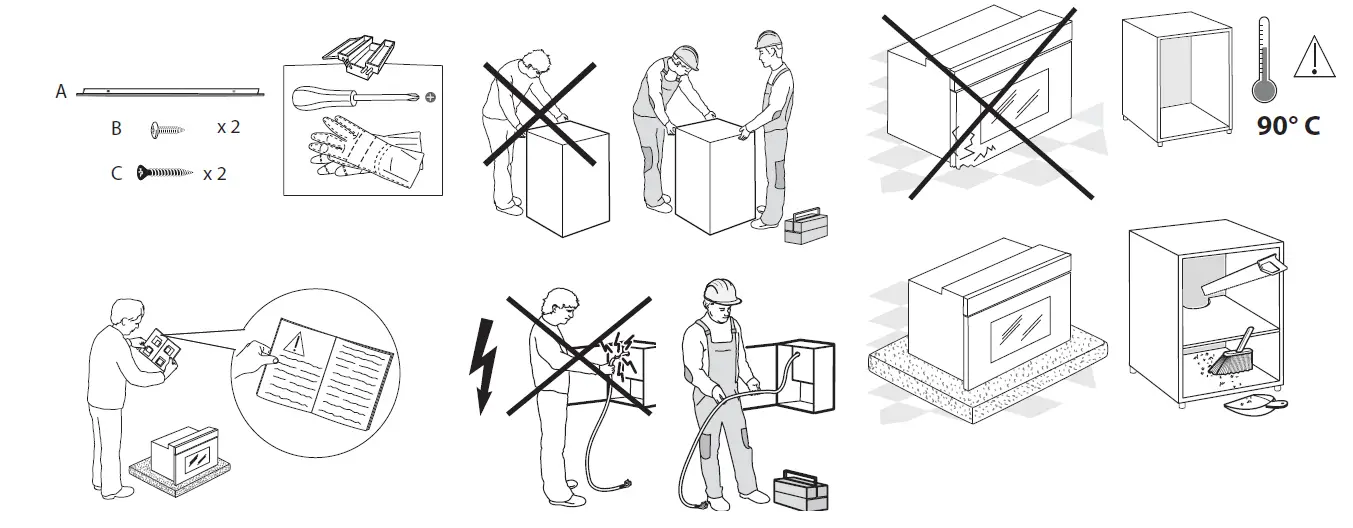 A
B x 2
C x 2
90° C