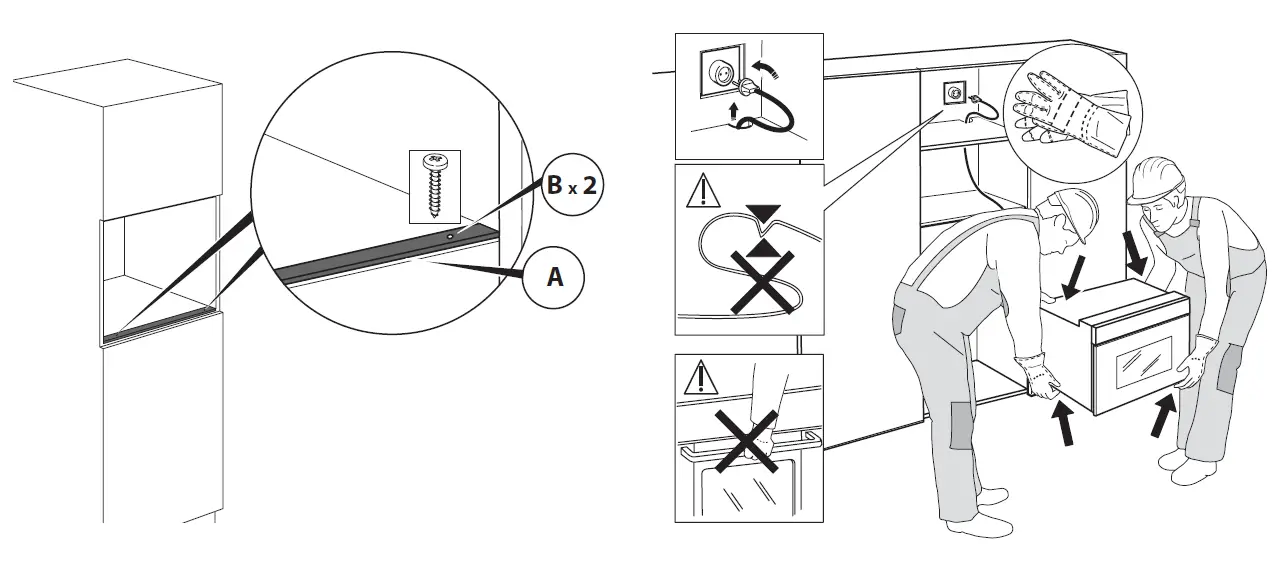 B x 2
A