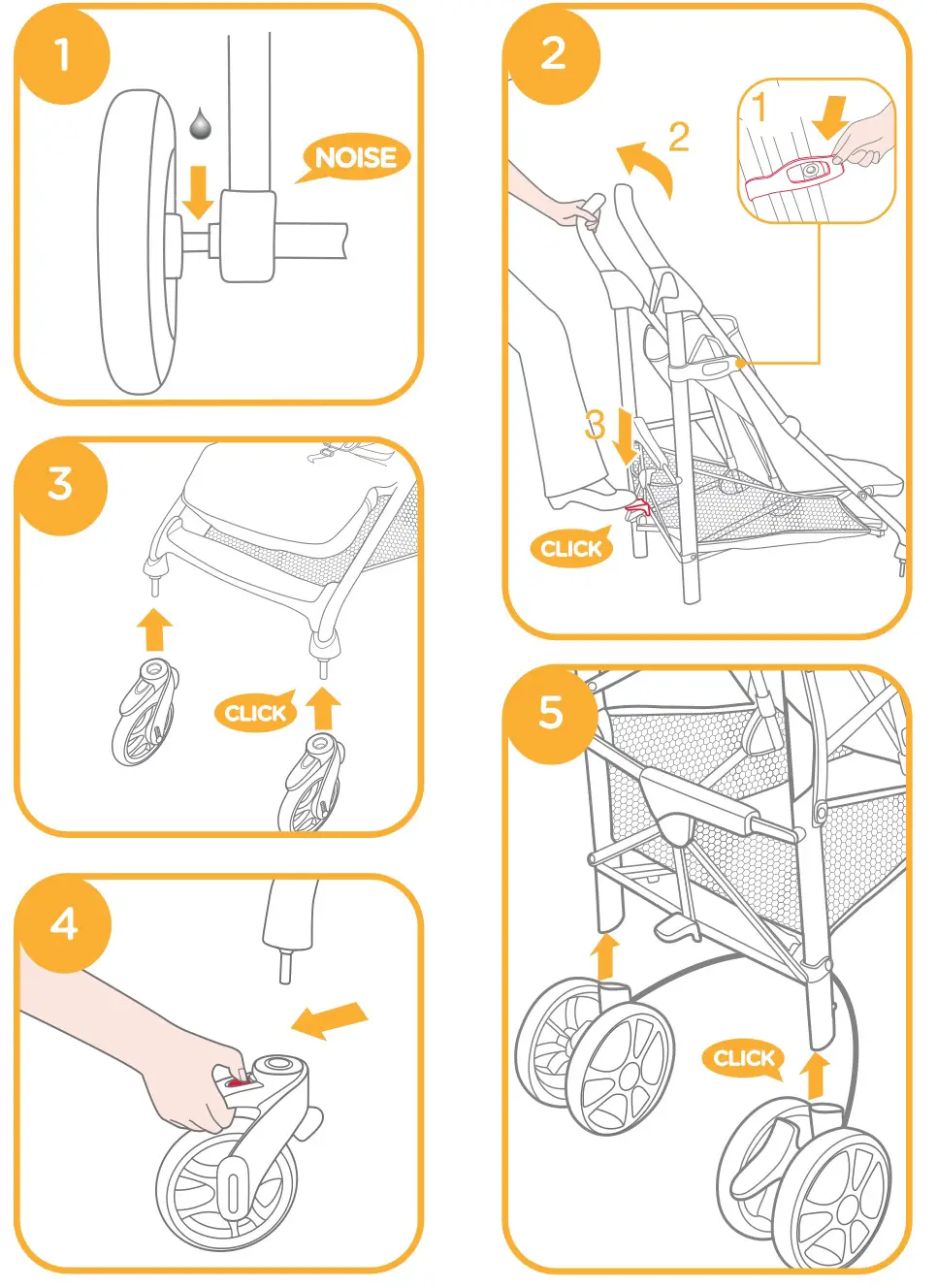 1

NOISE

2

1

2

3

CLICK

3

CLICK

4

5

CLICK