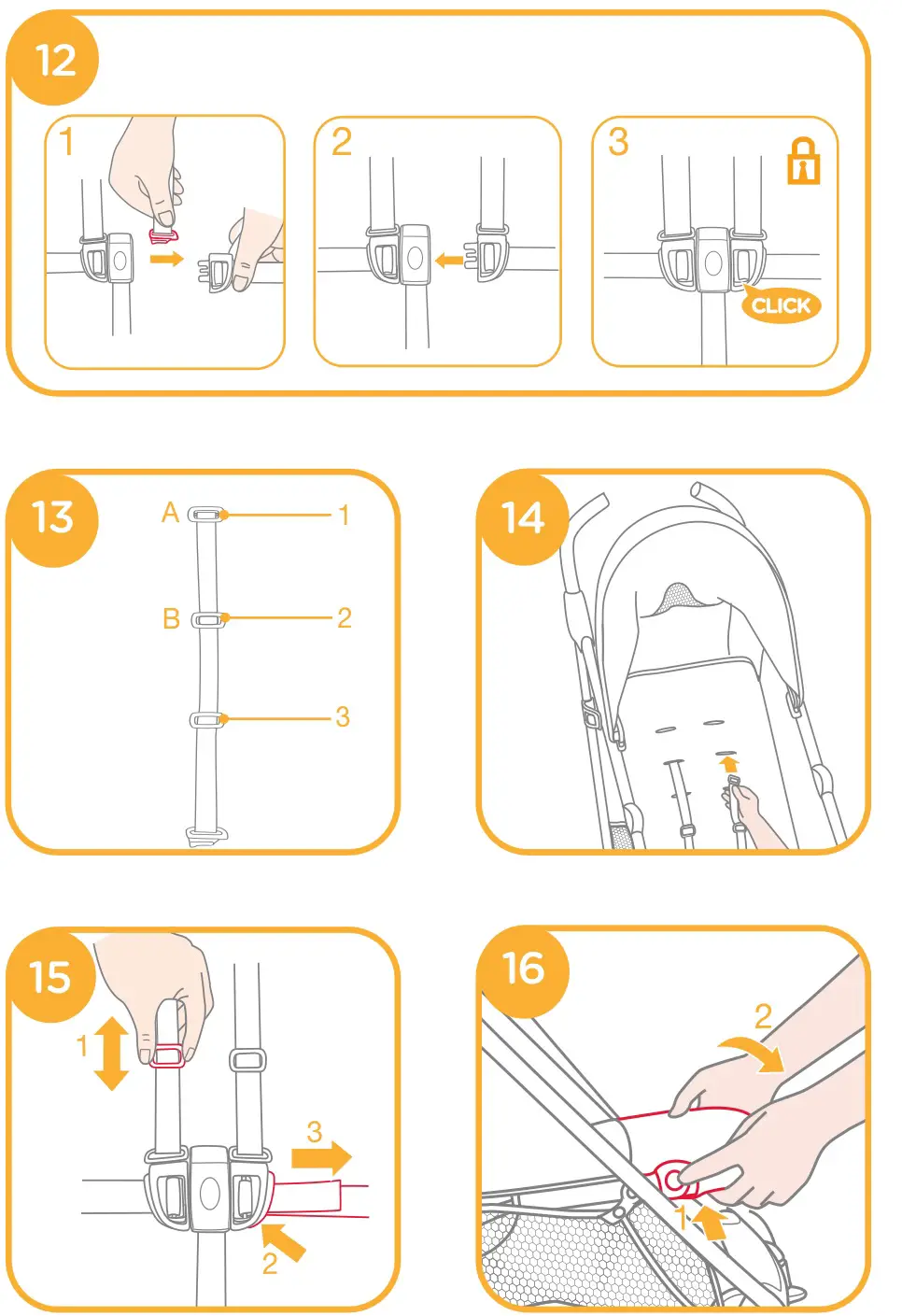 12

1

2

3

CLICK

13

A

1

B

2

3

14

15

1

3

2

16

2

1