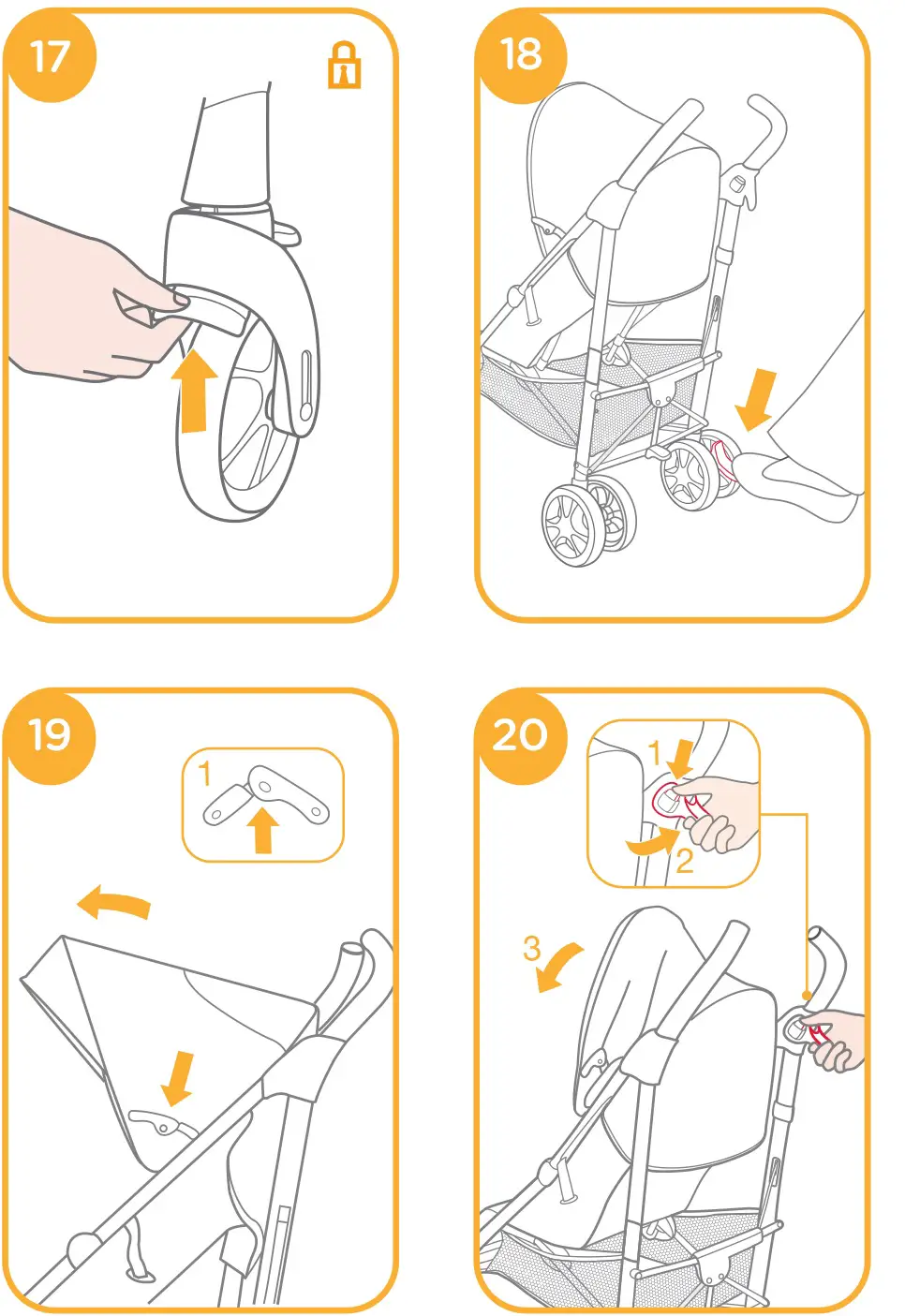 17

18

19

1

20

1

2

3