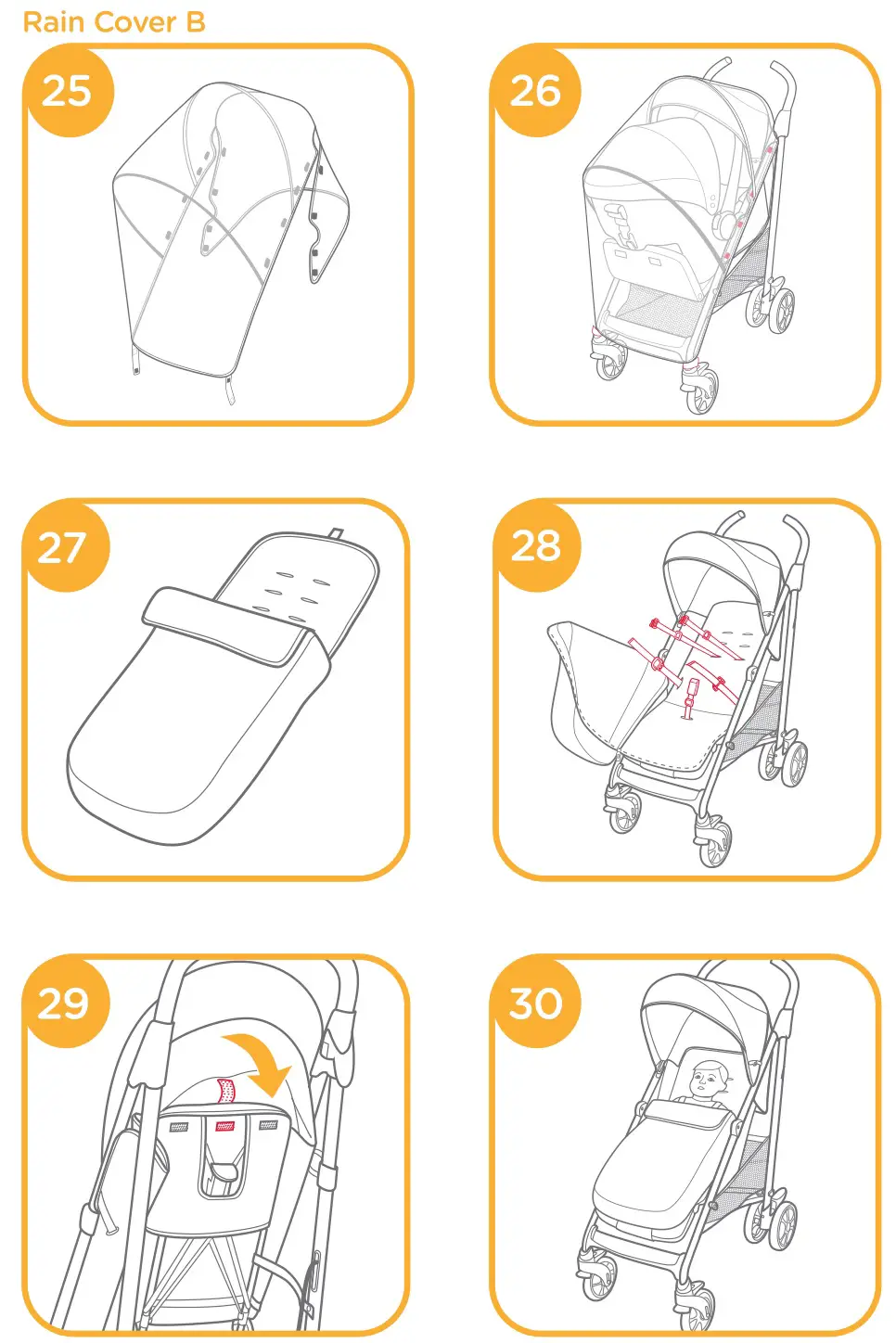 Rain Cover B

25

26

27

28

29

30