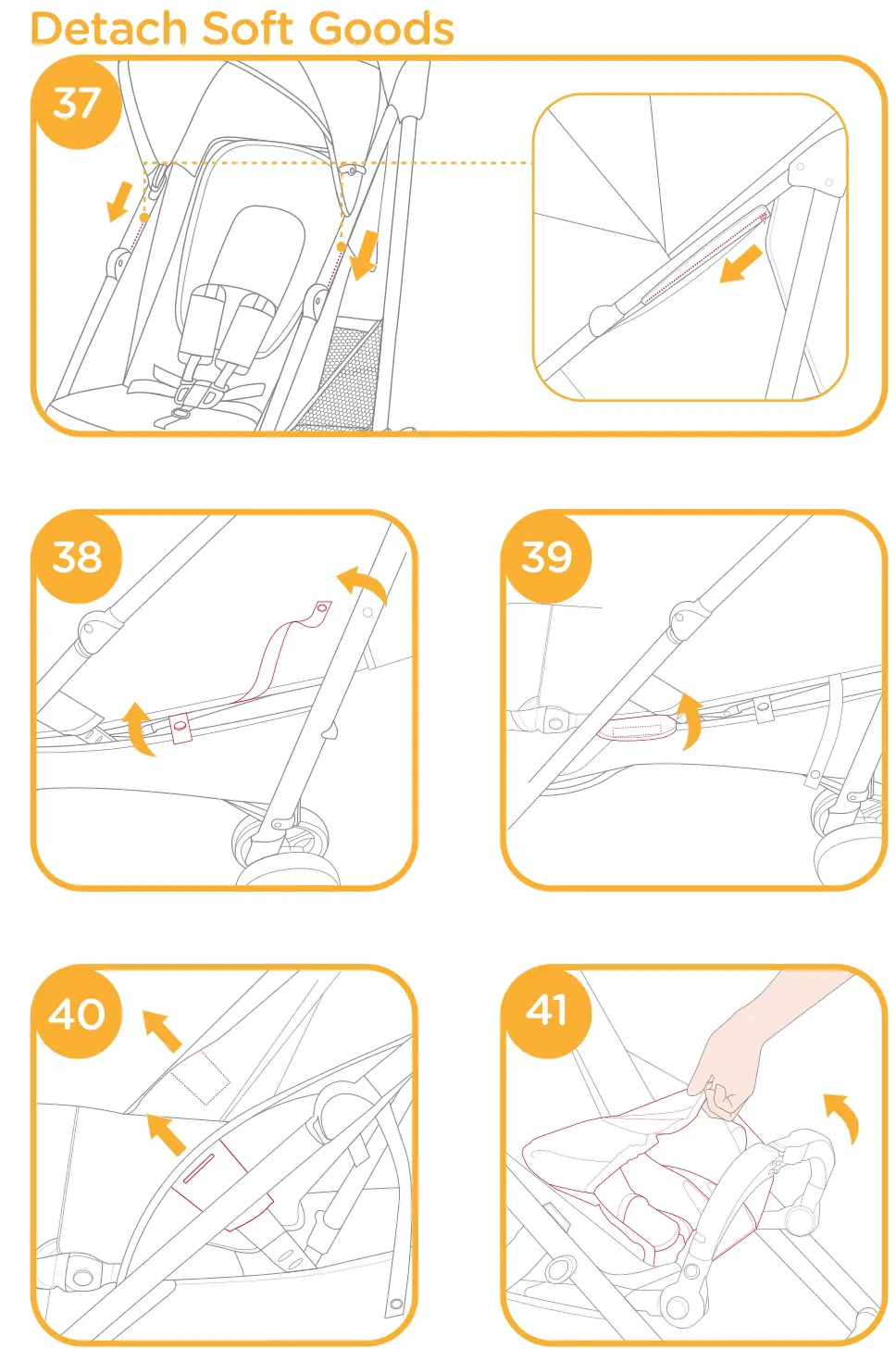 Detach Soft Goods

37

38

39

40

41