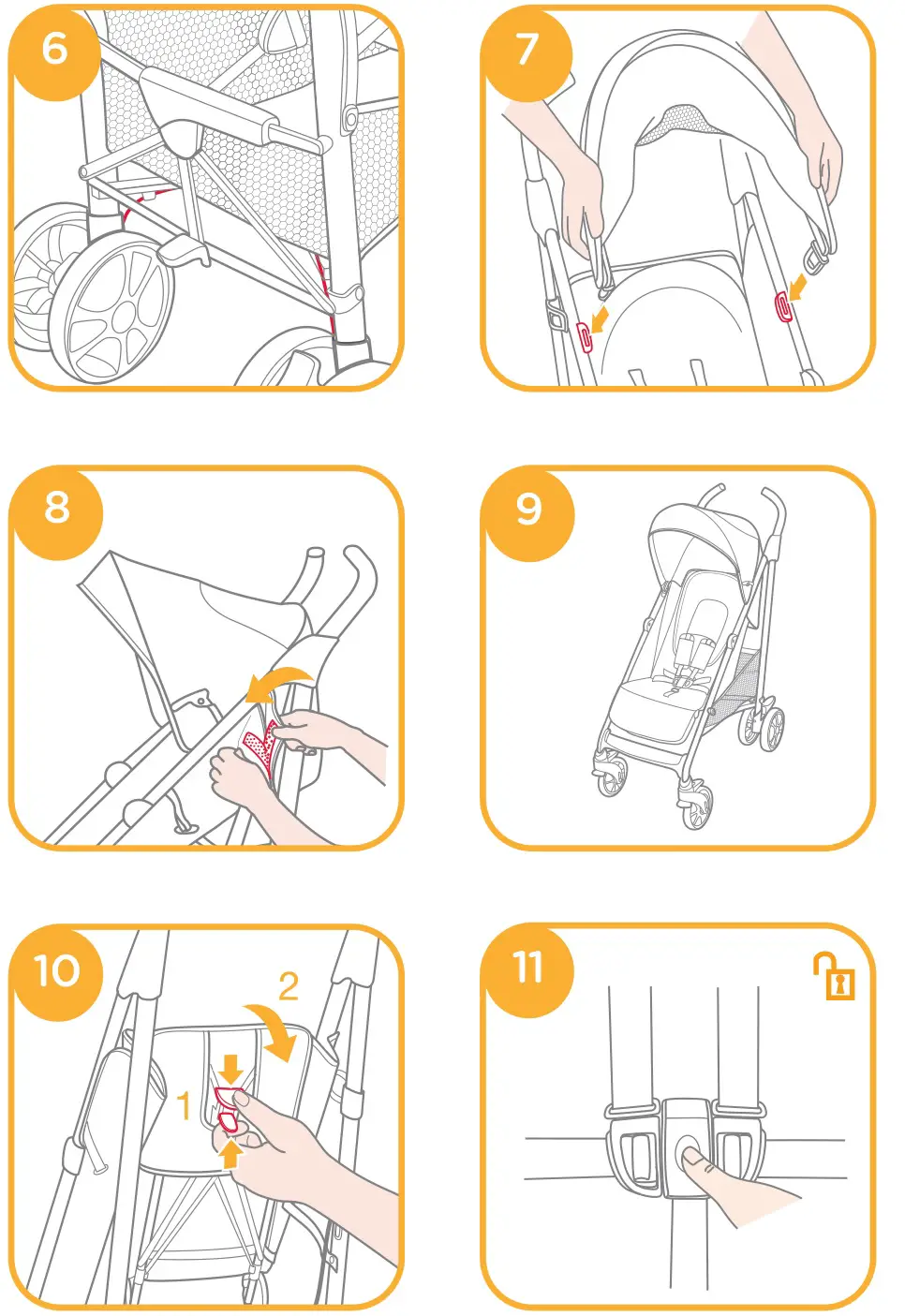 6

7

8

9

10

2

1

11