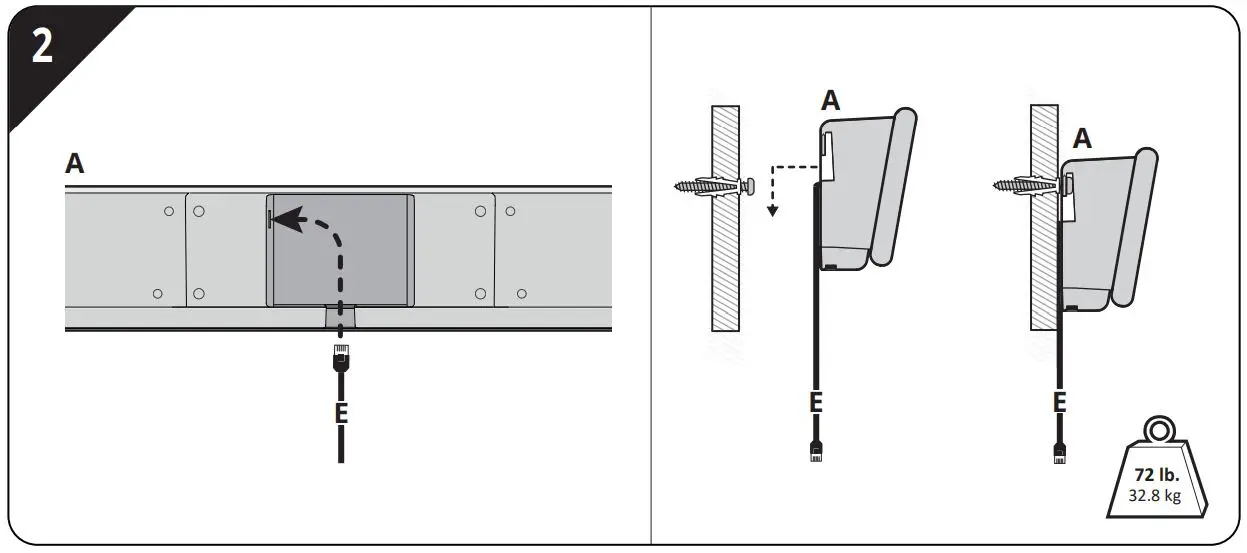 2

A

E

A

E

A

E

72 lb.
32.8 kg