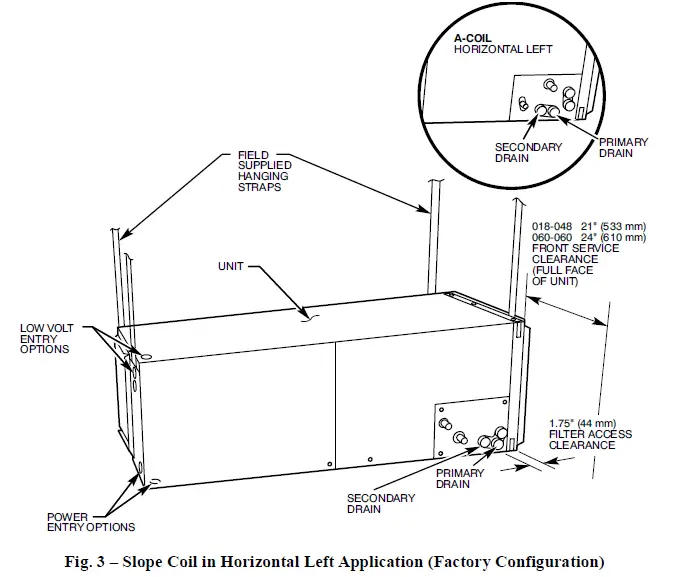 A-COIL
HORIZONTAL LEFT

SECONDARY DRAIN

PRIMARY DRAIN

FIELD SUPPLIED HANGING STRAPS

018-048 21" (533 mm)
060-060 24" (610 mm)
FRONT SERVICE CLEARANCE (FULL FACE OF UNIT)

UNIT

LOW VOLT ENTRY OPTIONS

1.75" (44 mm)
FILTER ACCESS CLEARANCE

PRIMARY DRAIN

SECONDARY DRAIN

POWER ENTRY OPTIONS

Fig. 3 – Slope Coil in Horizontal Left Application (Factory Configuration)