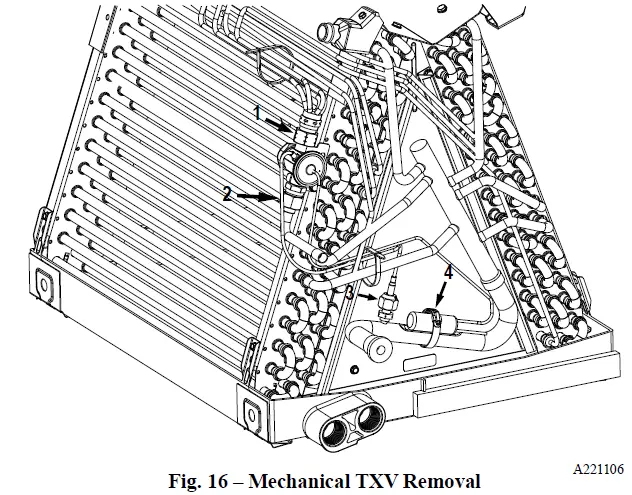 1
2
3
4
A221106
Fig. 16 – Mechanical TXV Removal