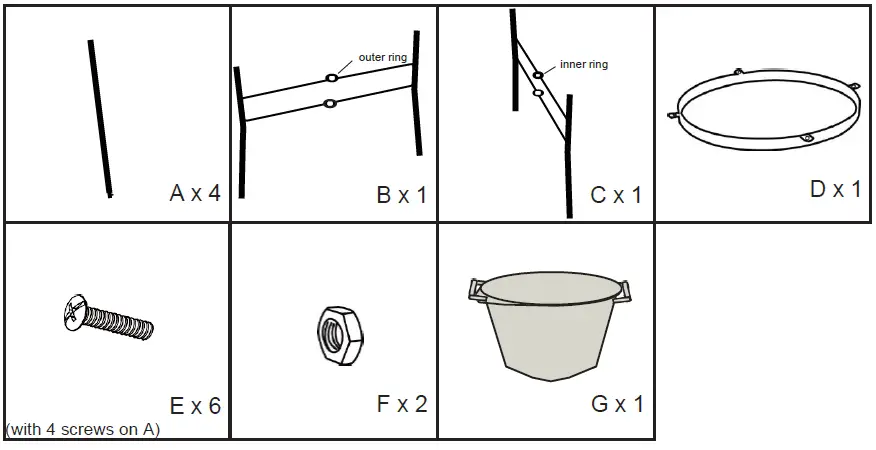 A x 4

outer ring

B x 1

inner ring

C x 1

D x 1

E x 6

(with 4 screws on A)

F x 2

G x 1