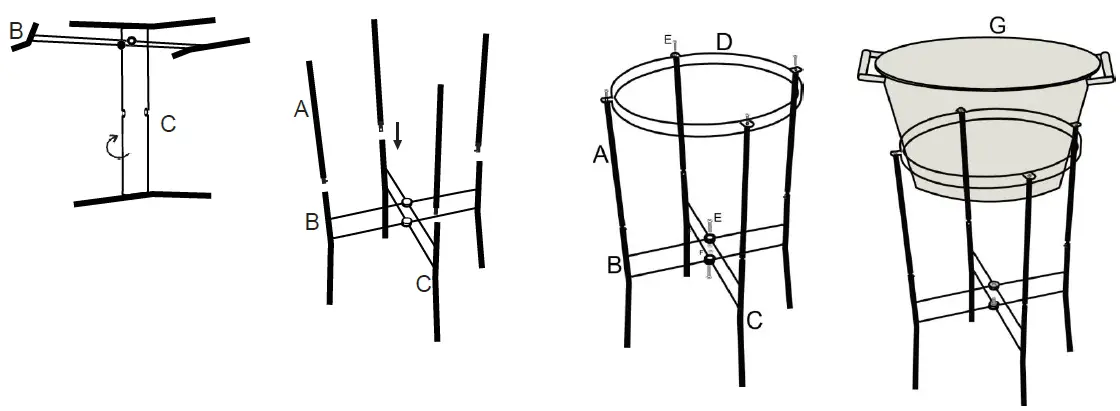 B
C
A
B
C
E
D
A
E
B
C
G