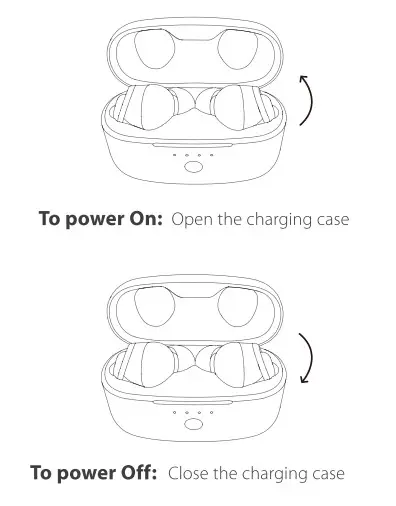 To power On: Open the charging case

To power Off: Close the charging case