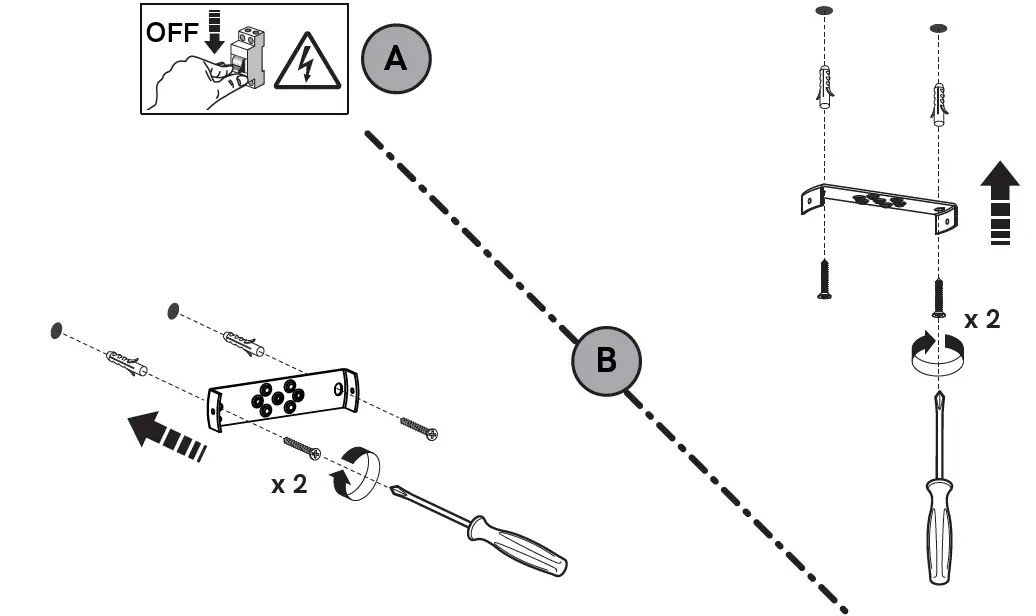 OFF

A

B

x 2

x 2