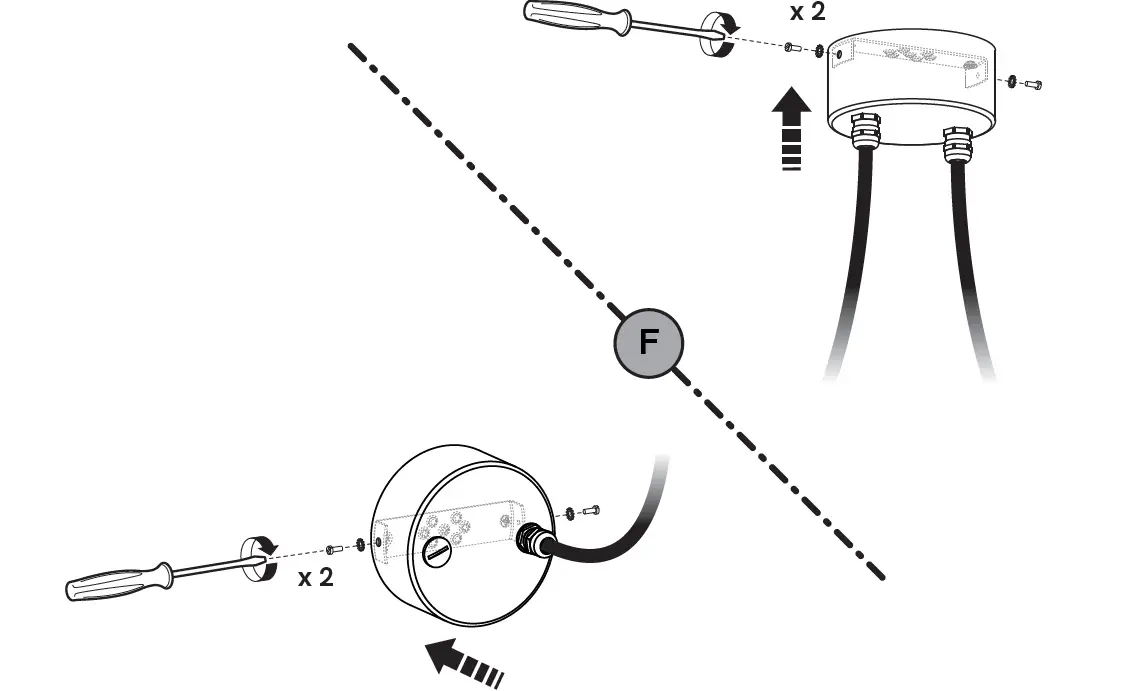 x 2

F

x 2