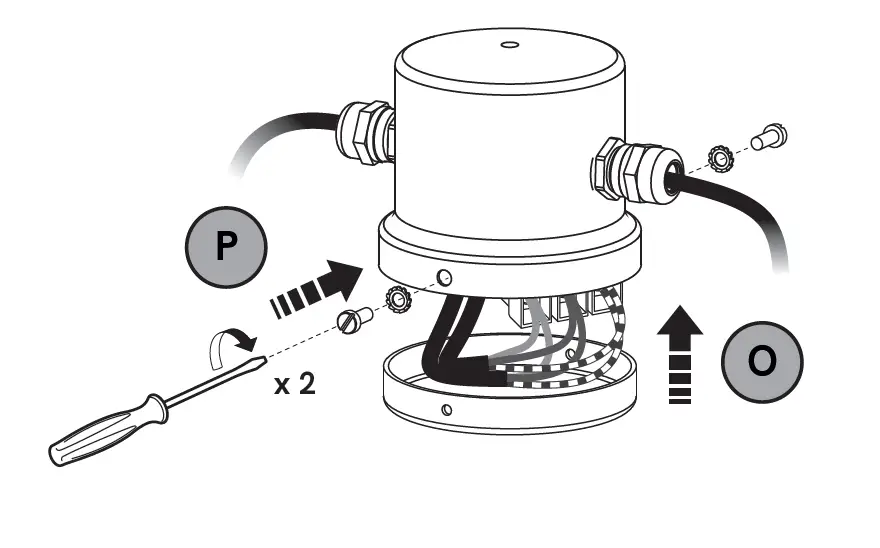 P
x 2
O